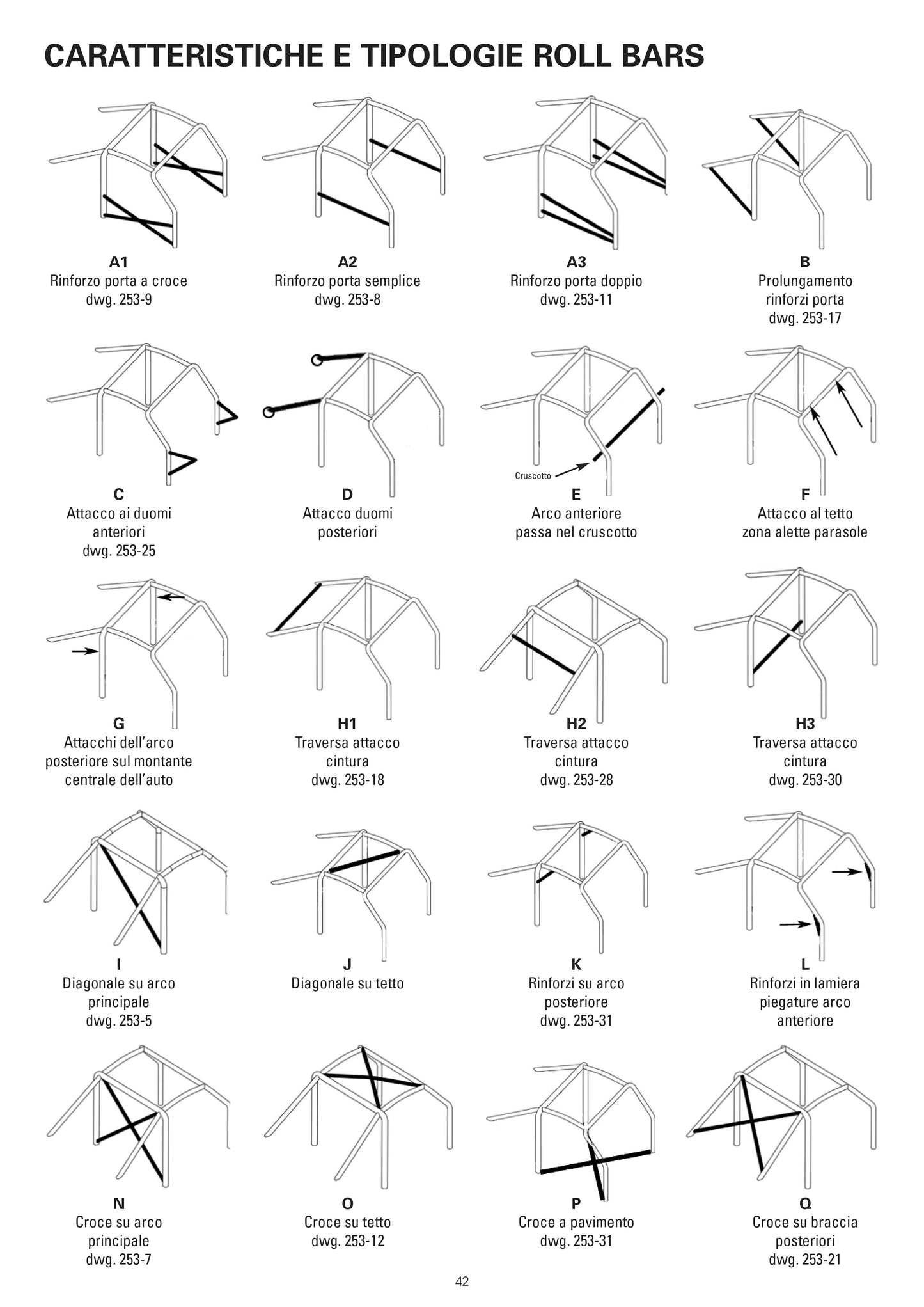 CARATTERISTICHE E TIPOLOGIE ROLL BARS

A1
Rinforzo porta a croce
dwg. 253-9

A2
Rinforzo porta semplice
dwg. 253-8

A3
Rinforzo porta doppio
dwg. 253-11

B
Prolungamento rinforzi porta
dwg. 253-17

C
Attacco ai duomi anteriori
dwg. 253-25

D
Attacco duomi posteriori

Cruscotto

E
Arco anteriore passa nel cruscotto

F
Attacco al tetto zona alette parasole

G
Attacchi dell'arco posteriore sul montante centrale dell'auto

H1
Traversa attacco cintura
dwg. 253-18

H2
Traversa attacco cintura
dwg. 253-28

H3
Traversa attacco cintura
dwg. 253-30

I
Diagonale su arco principale
dwg. 253-5

J
Diagonale su tetto

K
Rinforzi su arco posteriore
dwg. 253-31

L
Rinforzi in lamiera piegature arco anteriore

N
Croce su arco principale
dwg. 253-7

O
Croce su tetto
dwg. 253-12

P
Croce a pavimento
dwg. 253-31

Q
Croce su braccia posteriori
dwg. 253-21

42